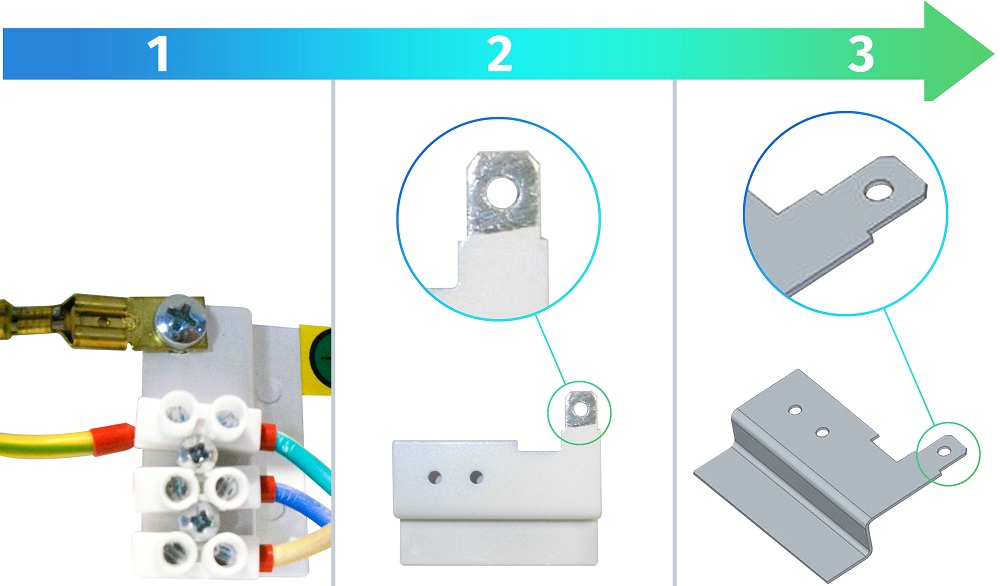 1 2 3