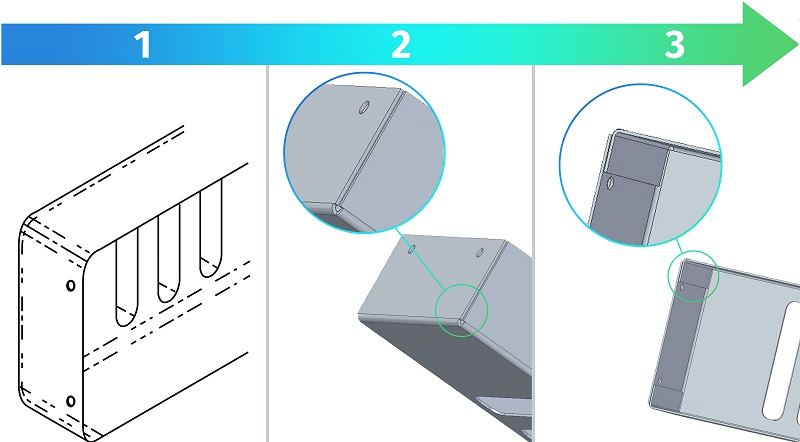 1 2 3